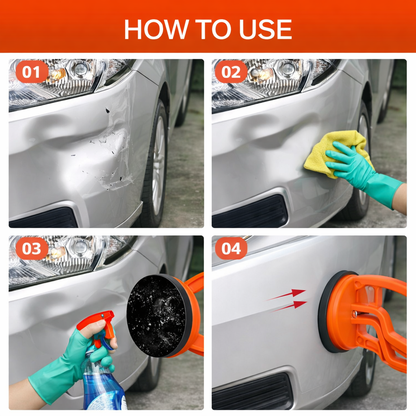 HOW TO USE

01

02

03

04