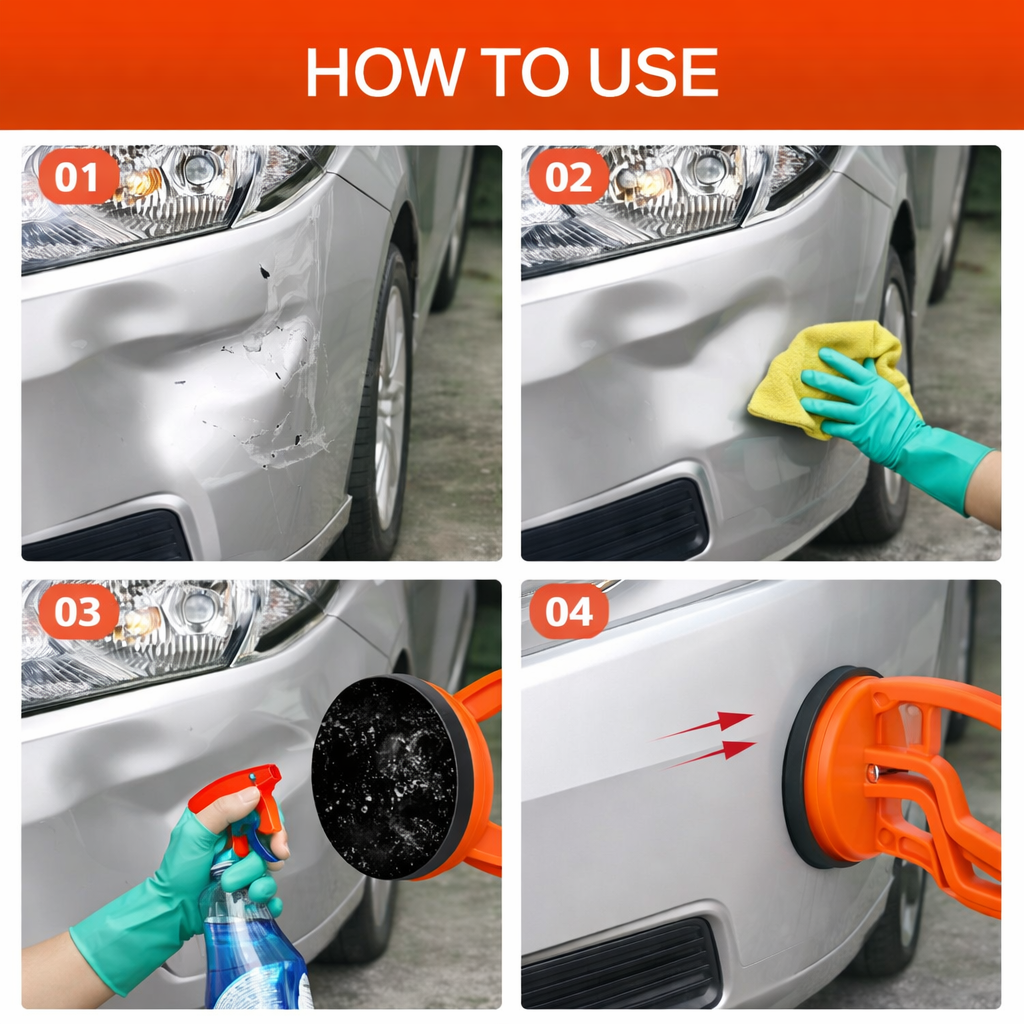 HOW TO USE

01

02

03

04